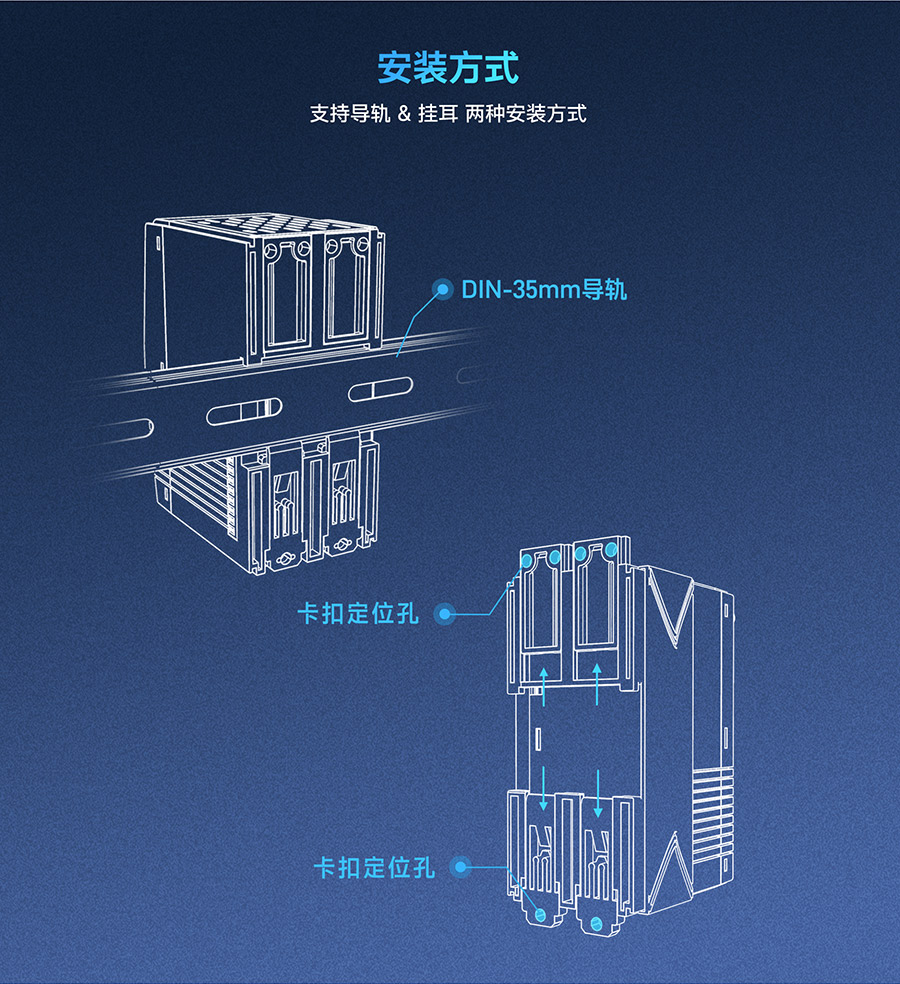 安装方式

支持导轨 & 挂耳 两种安装方式

DIN-35mm导轨

卡扣定位孔

卡扣定位孔