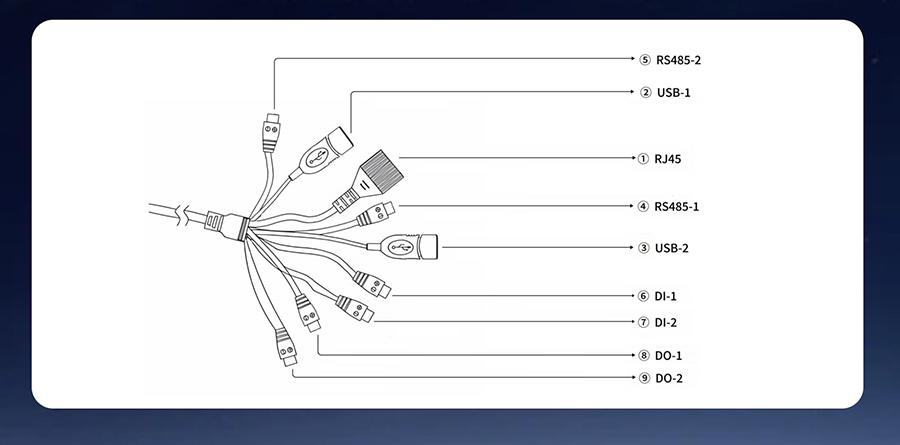 ⑤ RS485-2

② USB-1

① RJ45

④ RS485-1

③ USB-2

⑥ DI-1

⑦ DI-2

⑧ DO-1

⑨ DO-2