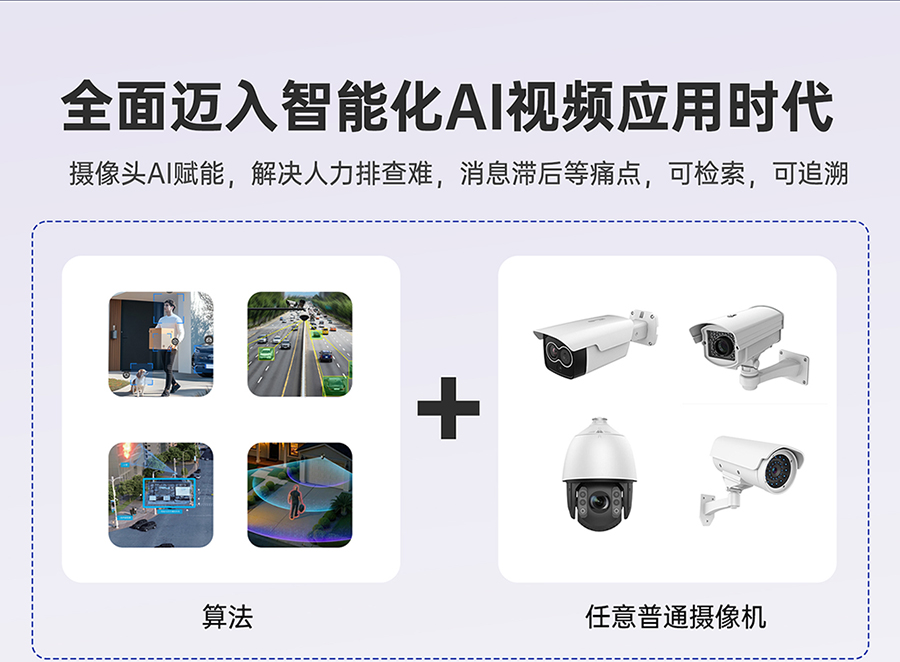 全面迈入智能化AI视频应用时代

摄像头AI赋能，解决人力排查难，消息滞后等痛点，可检索，可追溯

+

算法

任意普通摄像机